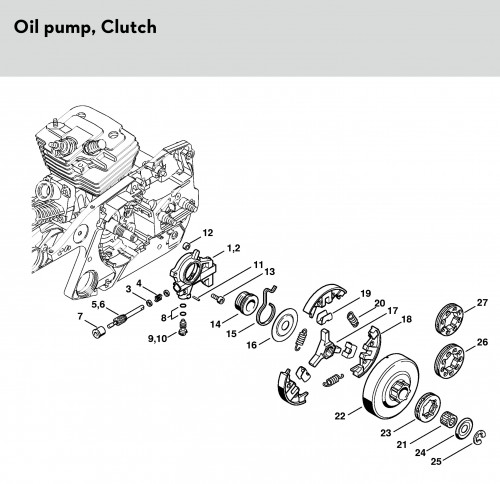 Oil pump, Clutch

12
1,2
11
13
4
3
5,6
7
8
9,10
14
15
16
19
20
17
18
27
26
22
23
21
24
25